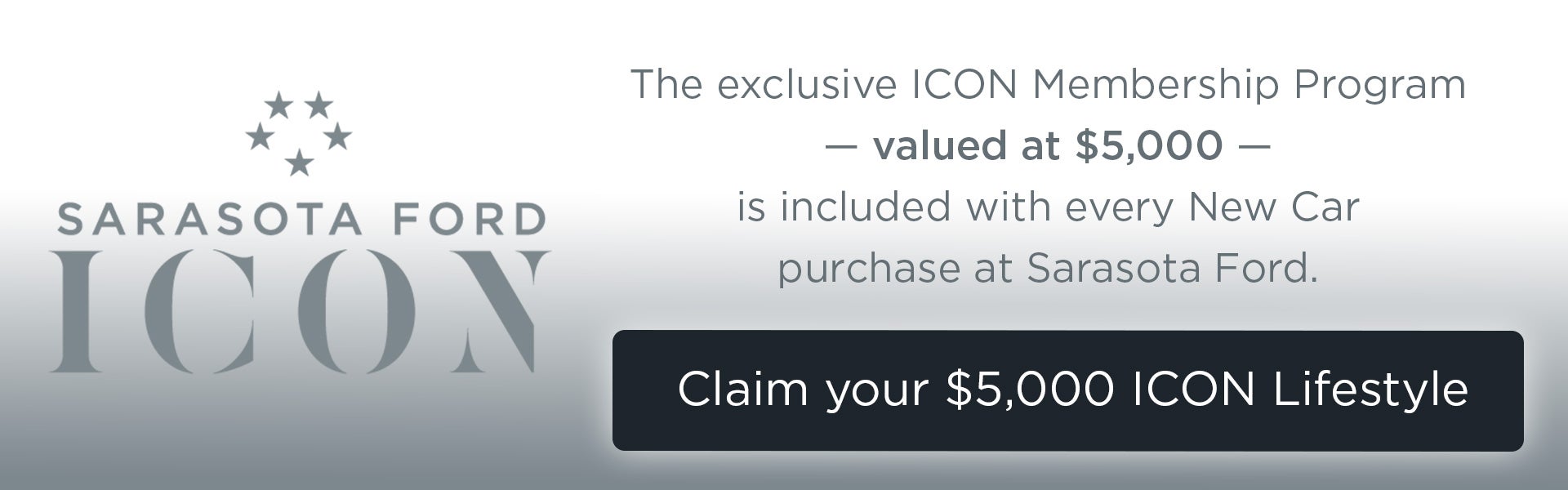 SARASOTA FORD
ICON

The exclusive ICON Membership Program
— valued at $5,000 —
is included with every New Car
purchase at Sarasota Ford.

Claim your $5,000 ICON Lifestyle